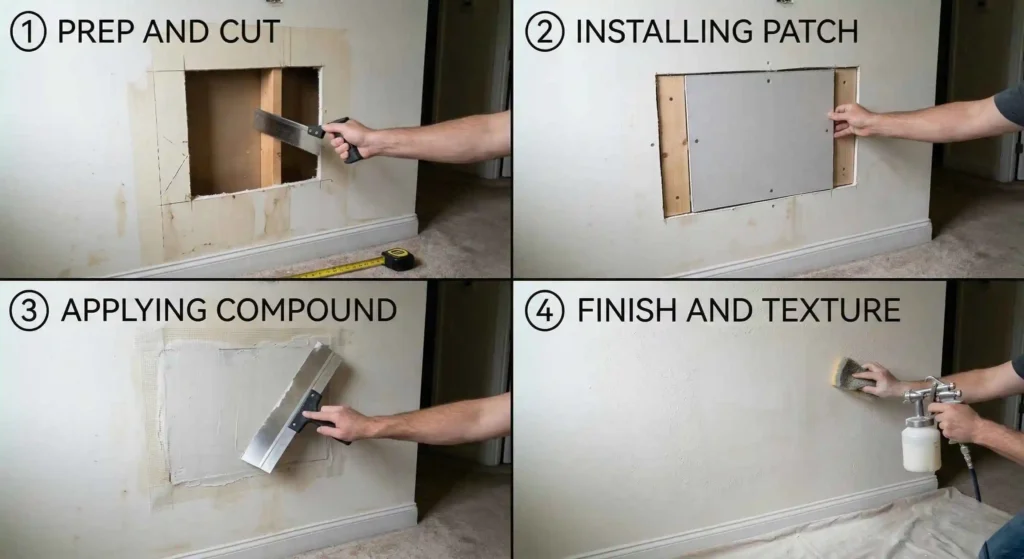 ① PREP AND CUT

② INSTALLING PATCH

③ APPLYING COMPOUND

④ FINISH AND TEXTURE